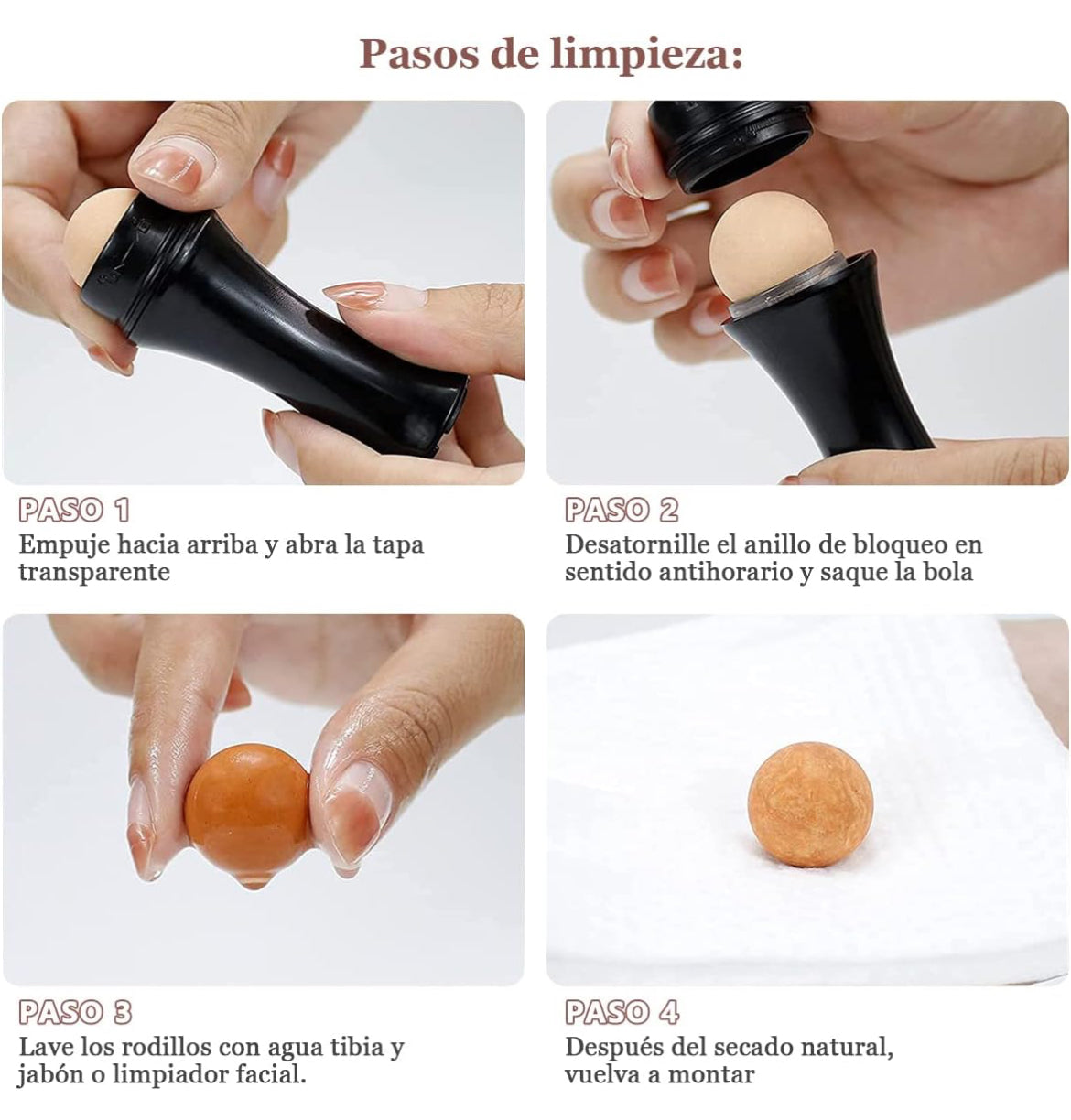 Pasos de limpieza:

PASO 1
Empuje hacia arriba y abra la tapa transparente

PASO 2
Desatornille el anillo de bloqueo en sentido antihorario y saque la bola

PASO 3
Lave los rodillos con agua tibia y jabón o limpiador facial.

PASO 4
Después del secado natural, vuelva a montar